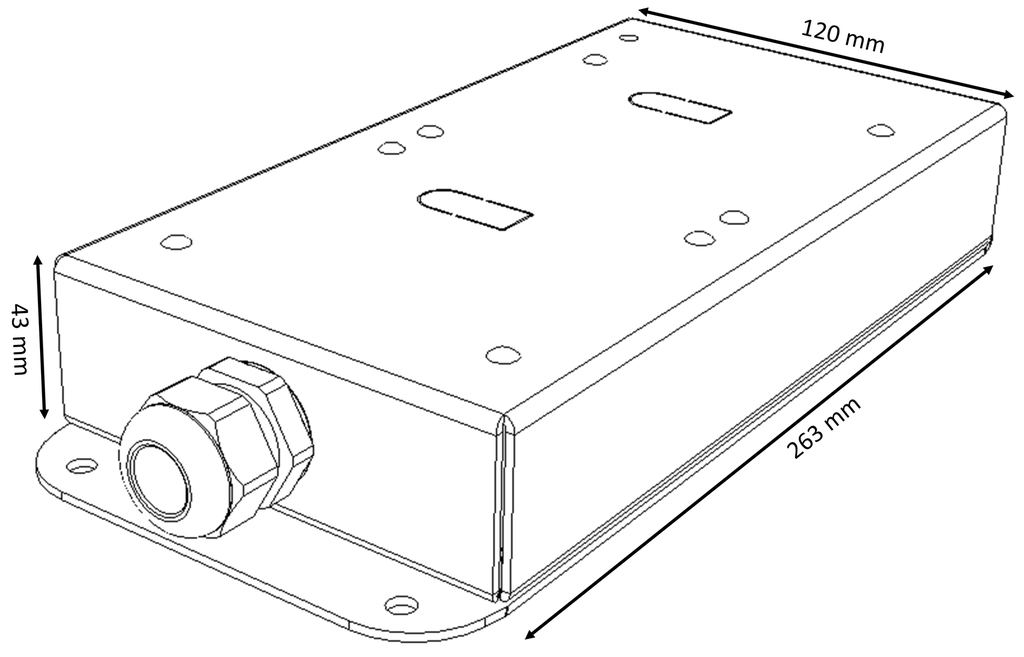 120 mm

43 mm

263 mm